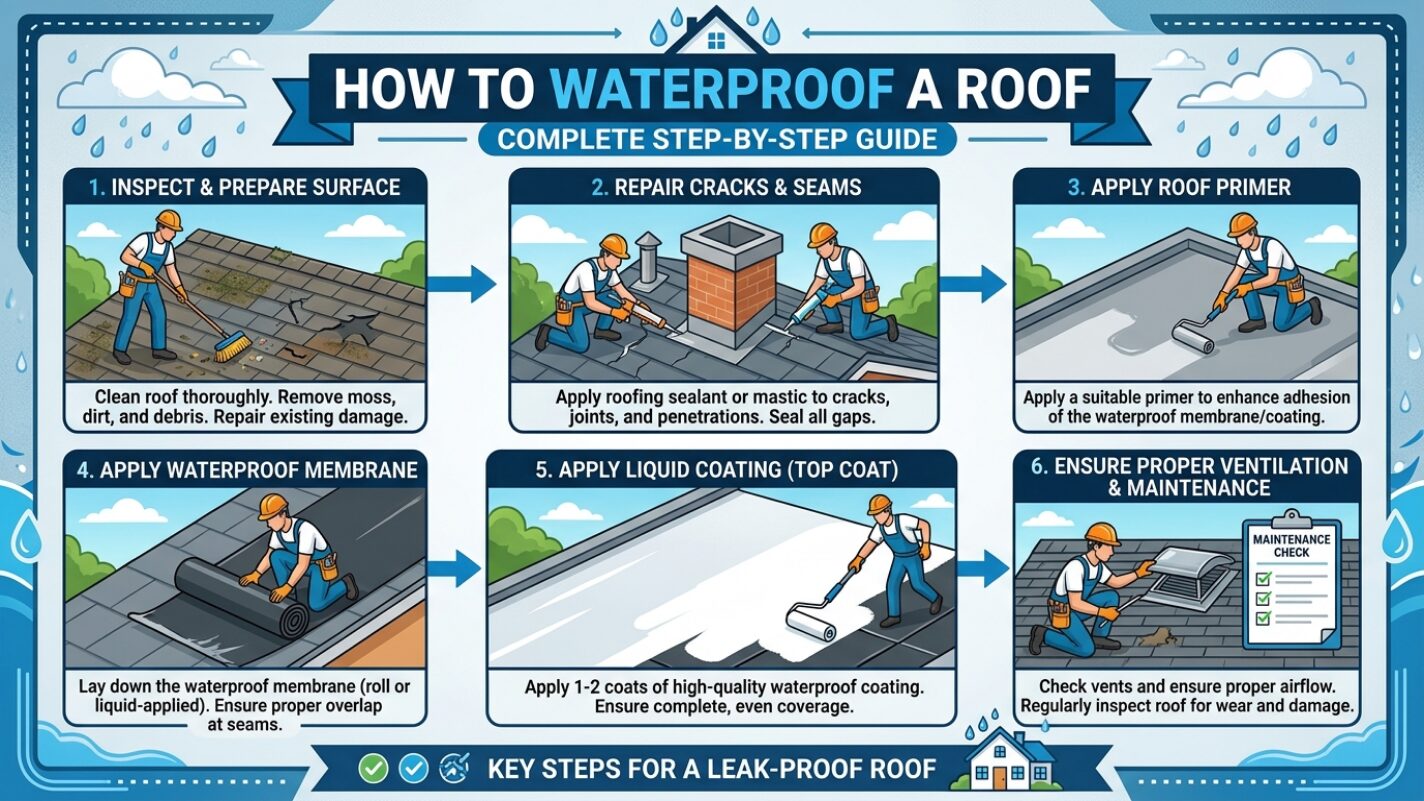 HOW TO WATERPROOF A ROOF

COMPLETE STEP-BY-STEP GUIDE

1. INSPECT & PREPARE SURFACE

Clean roof thoroughly. Remove moss, dirt, and debris. Repair existing damage.

2. REPAIR CRACKS & SEAMS

Apply roofing sealant or mastic to cracks, joints, and penetrations. Seal all gaps.

3. APPLY ROOF PRIMER

Apply a suitable primer to enhance adhesion of the waterproof membrane/coating.

4. APPLY WATERPROOF MEMBRANE

Lay down the waterproof membrane (roll or liquid-applied). Ensure proper overlap at seams.

5. APPLY LIQUID COATING (TOP COAT)

Apply 1-2 coats of high-quality waterproof coating. Ensure complete, even coverage.

6. ENSURE PROPER VENTILATION & MAINTENANCE

MAINTENANCE CHECK

Check vents and ensure proper airflow. Regularly inspect roof for wear and damage.

KEY STEPS FOR A LEAK-PROOF ROOF